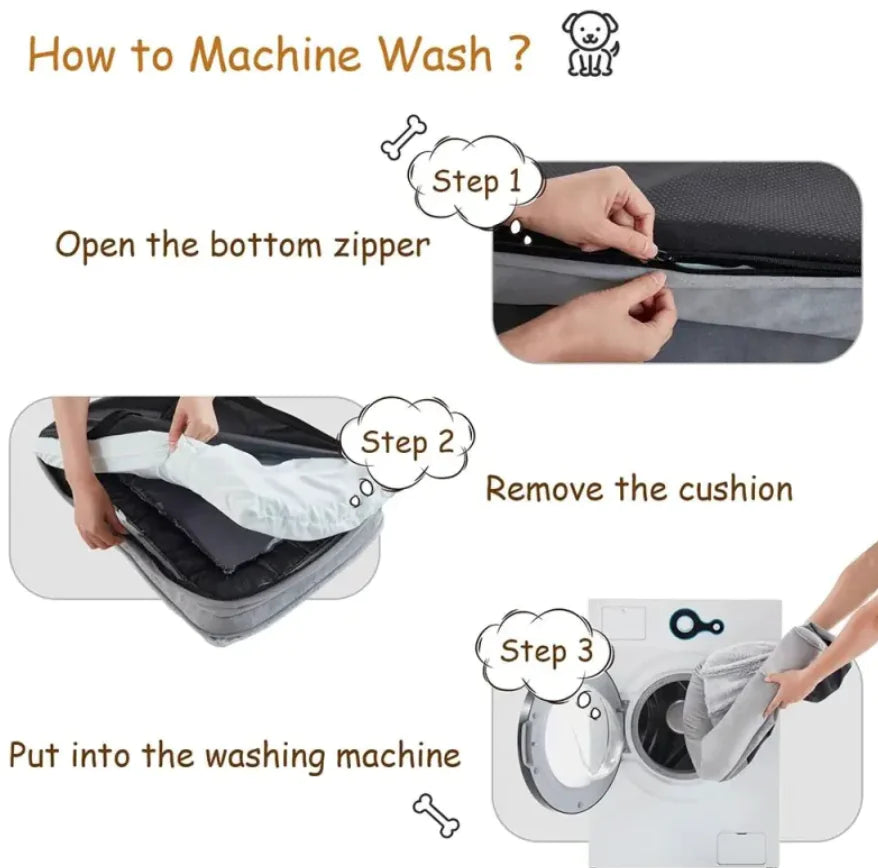 How to Machine Wash ?

Step 1

Open the bottom zipper

Step 2

Remove the cushion

Step 3

Put into the washing machine