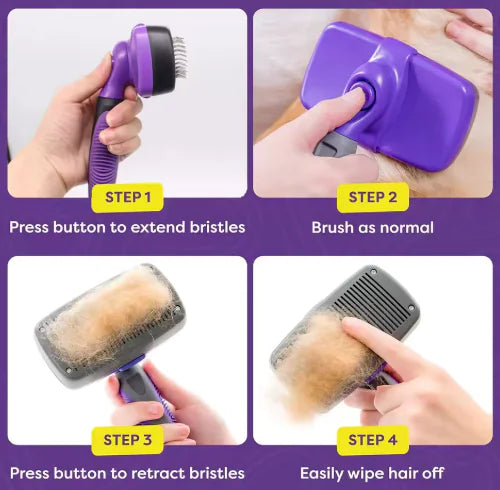 STEP 1
Press button to extend bristles

STEP 2
Brush as normal

STEP 3
Press button to retract bristles

STEP 4
Easily wipe hair off