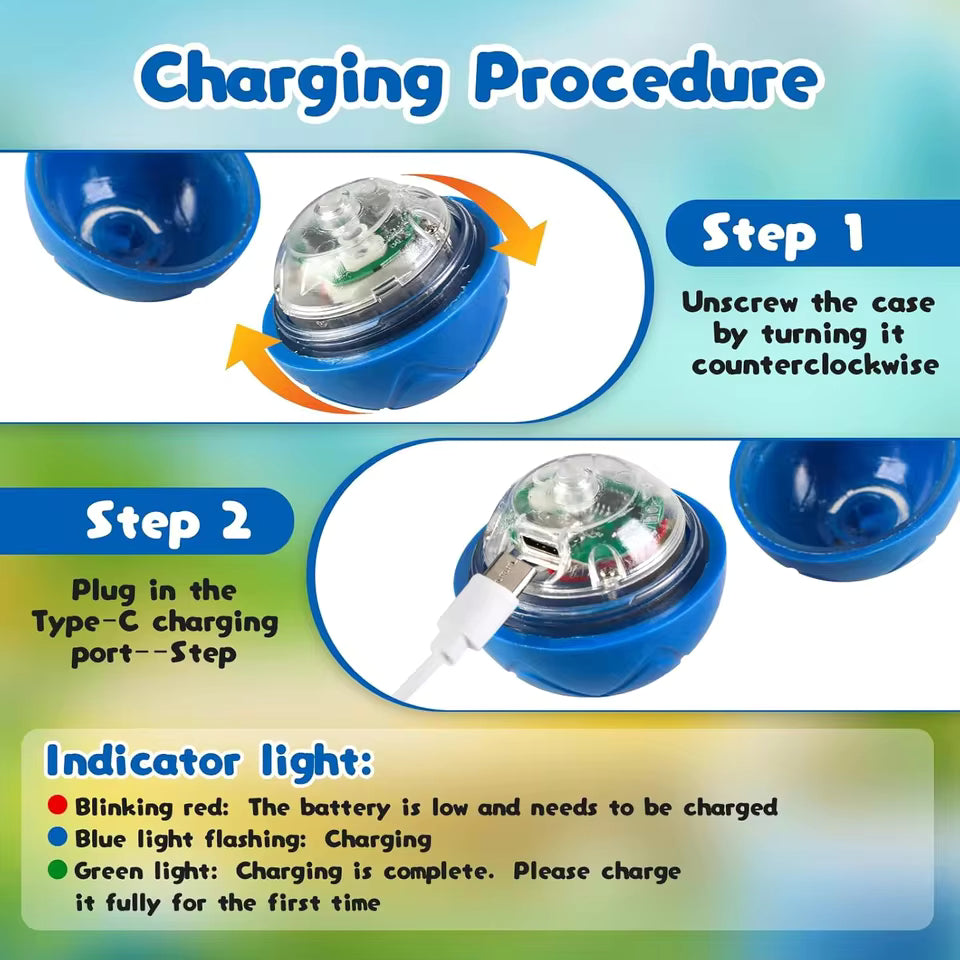 Charging Procedure

Step 1

Unscrew the case by turning it counterclockwise

Step 2

Plug in the Type-C charging port--Step

Indicator light:

Blinking red: The battery is low and needs to be charged
Blue light flashing: Charging
Green light: Charging is complete. Please charge it fully for the first time